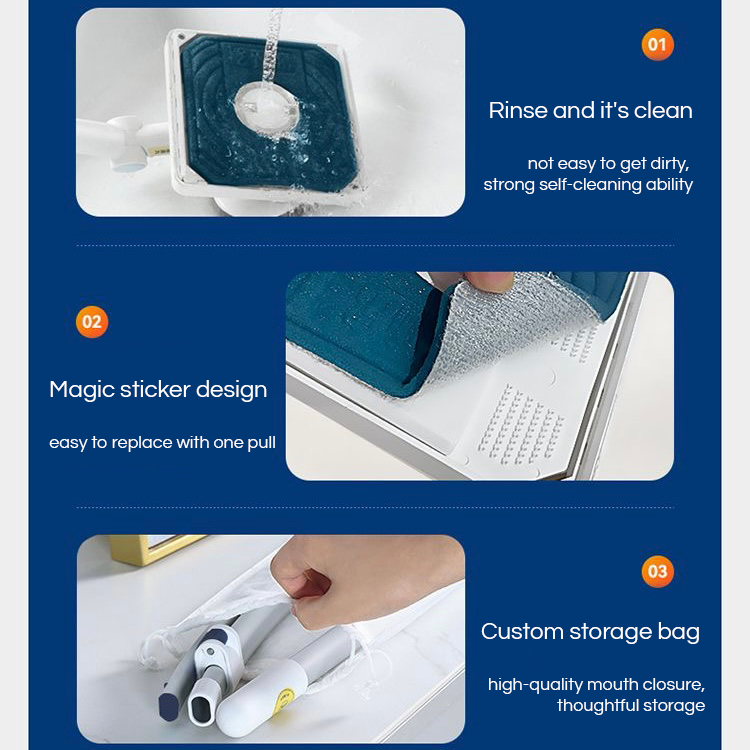 01

Rinse and it's clean

not easy to get dirty, strong self-cleaning ability

02

Magic sticker design

easy to replace with one pull

03

Custom storage bag

high-quality mouth closure, thoughtful storage