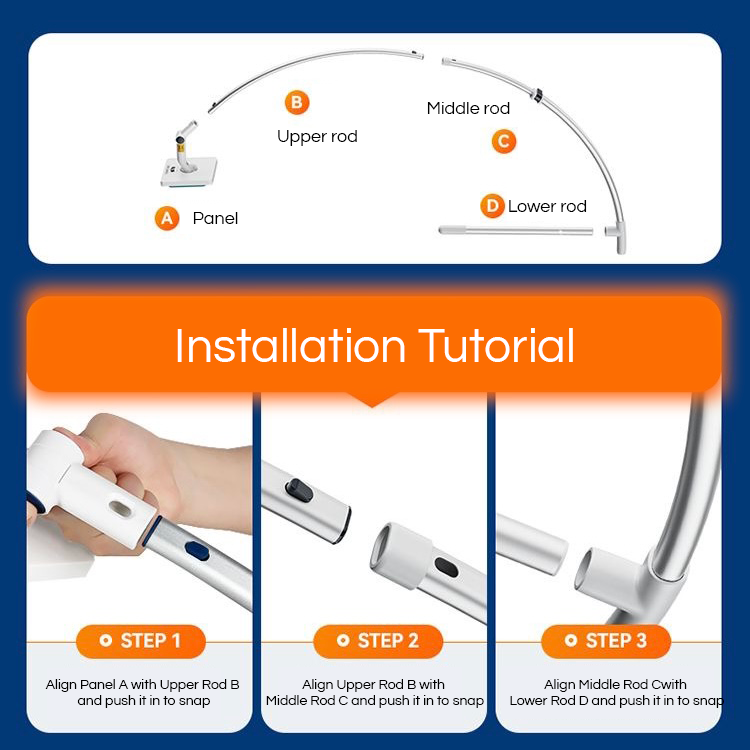 B
Upper rod

Middle rod

C

A Panel

D Lower rod

Installation Tutorial

STEP 1

Align Panel A with Upper Rod B and push it in to snap

STEP 2

Align Upper Rod B with Middle Rod C and push it in to snap

STEP 3

Align Middle Rod Cwith Lower Rod D and push it in to snap