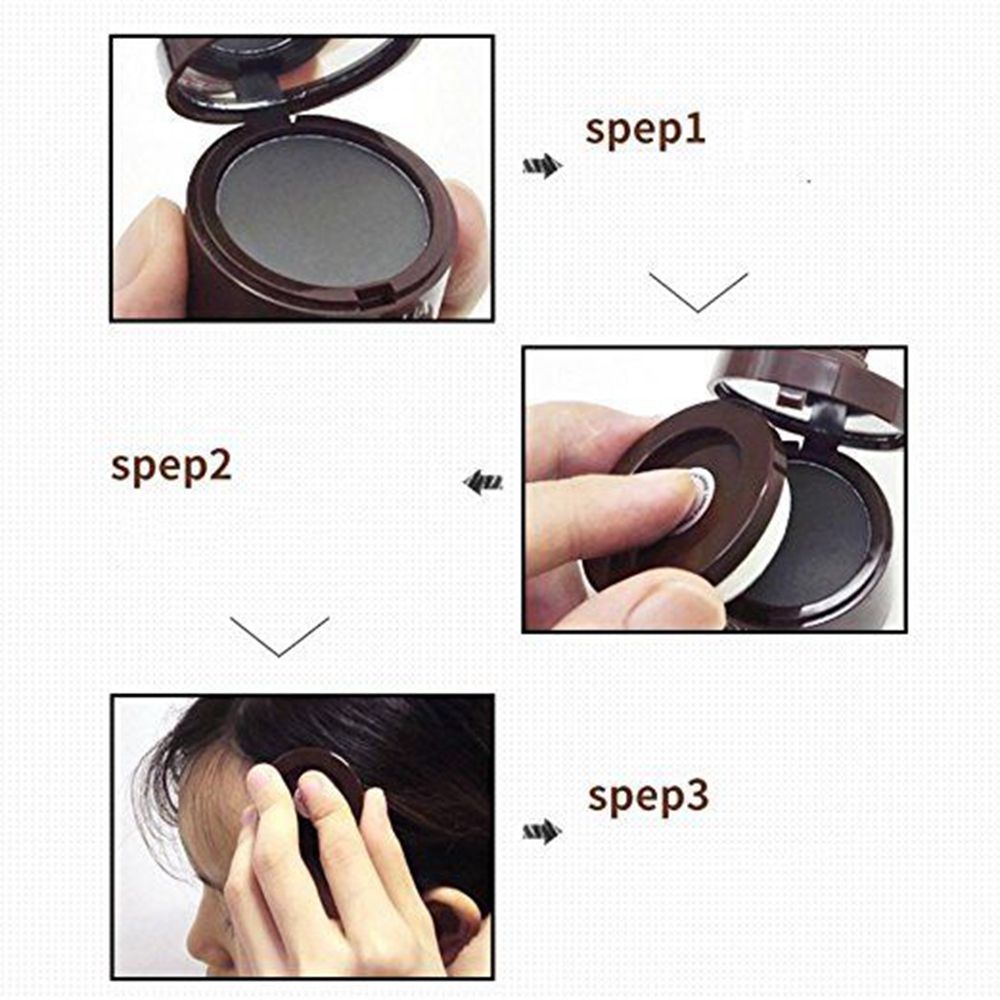 spep1

spep2

spep3