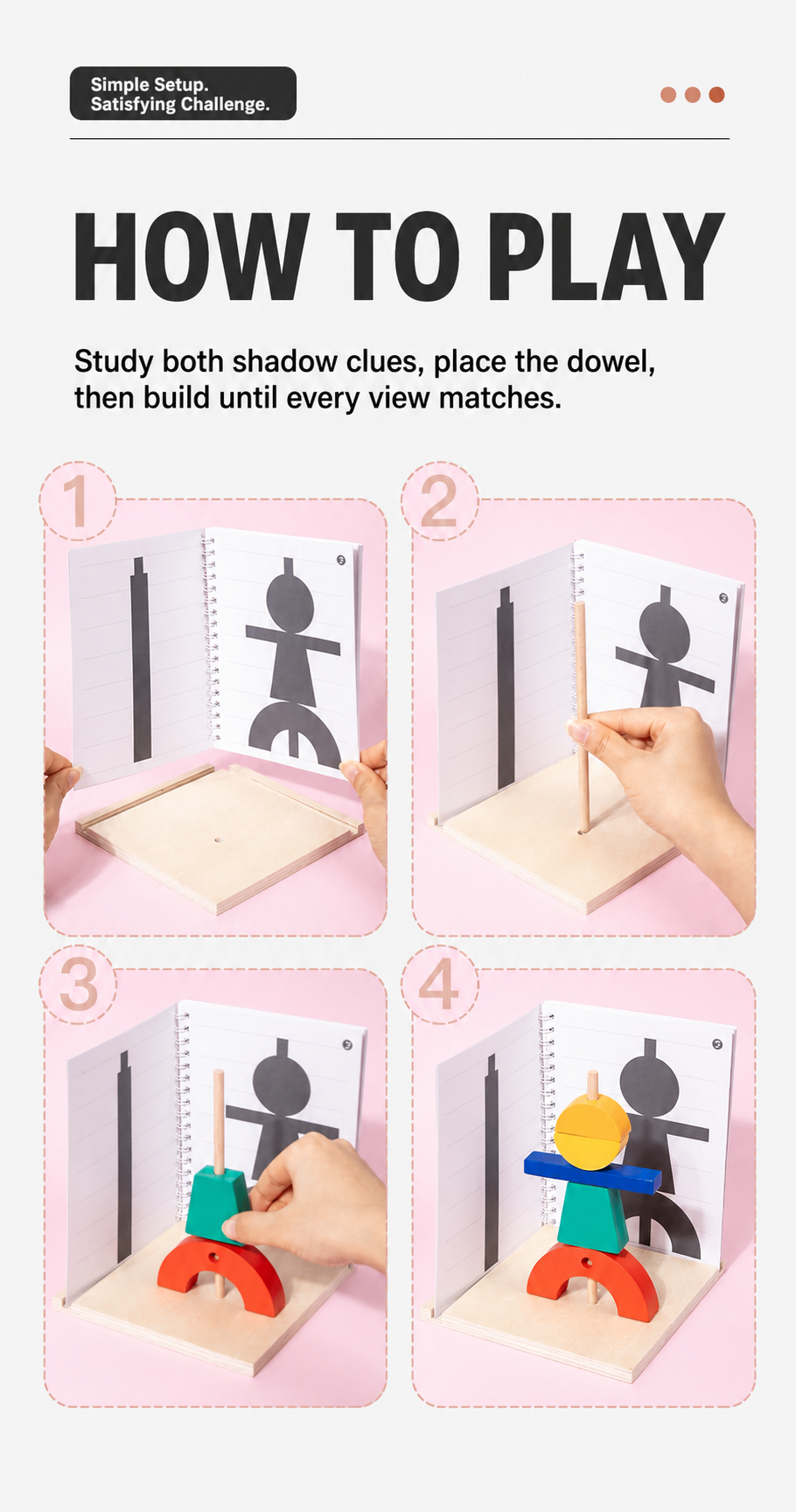 Simple Setup.
Satisfying Challenge.

HOW TO PLAY

Study both shadow clues, place the dowel, then build until every view matches.

1

2

3

4